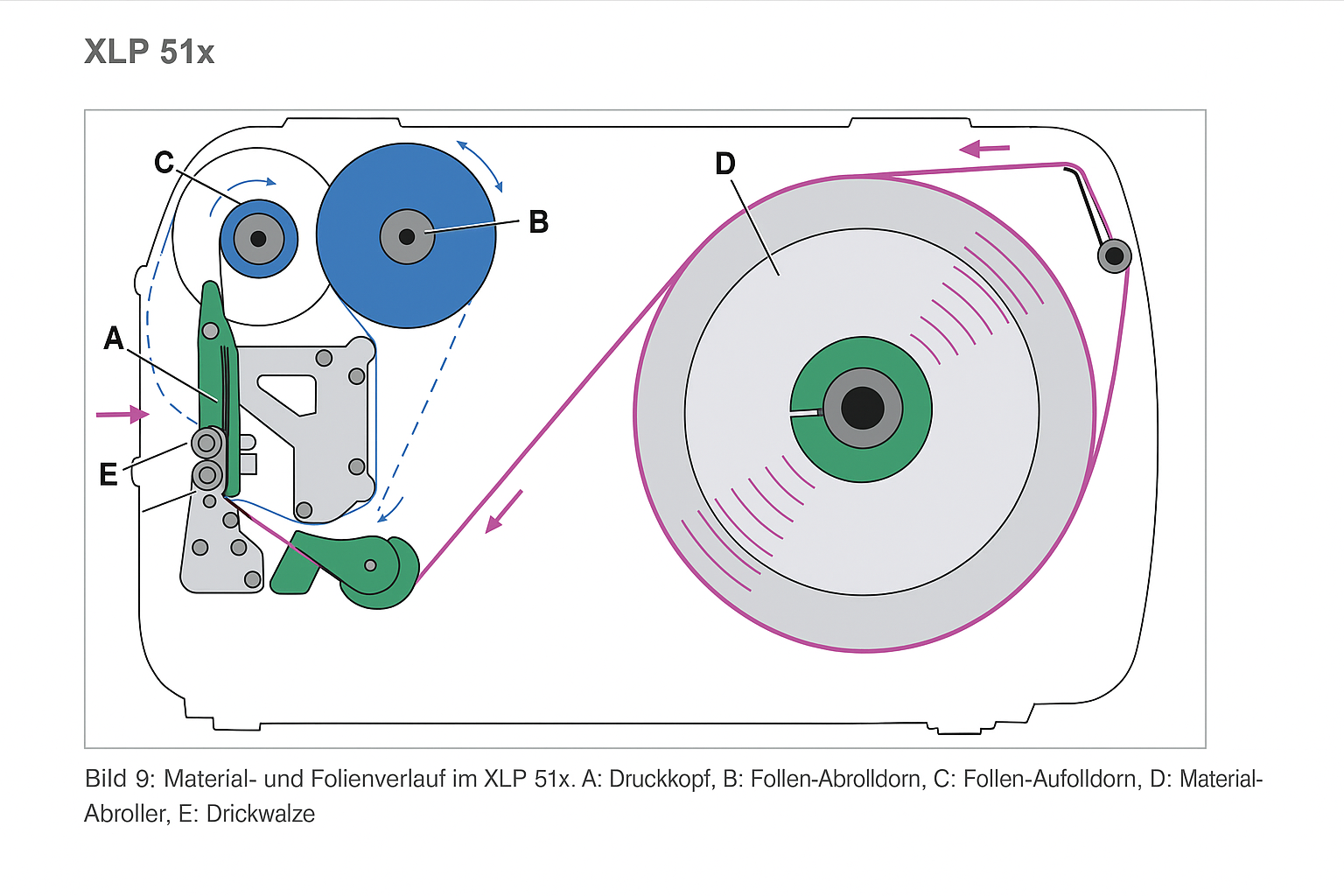 XLP 51x

C

B

D

A

E

Bild 9: Material- und Folienverlauf im XLP 51x. A: Druckkopf, B: Follen-Abrolldorn, C: Follen-Aufolldorn, D: Material-Abroller, E: Drickwalze